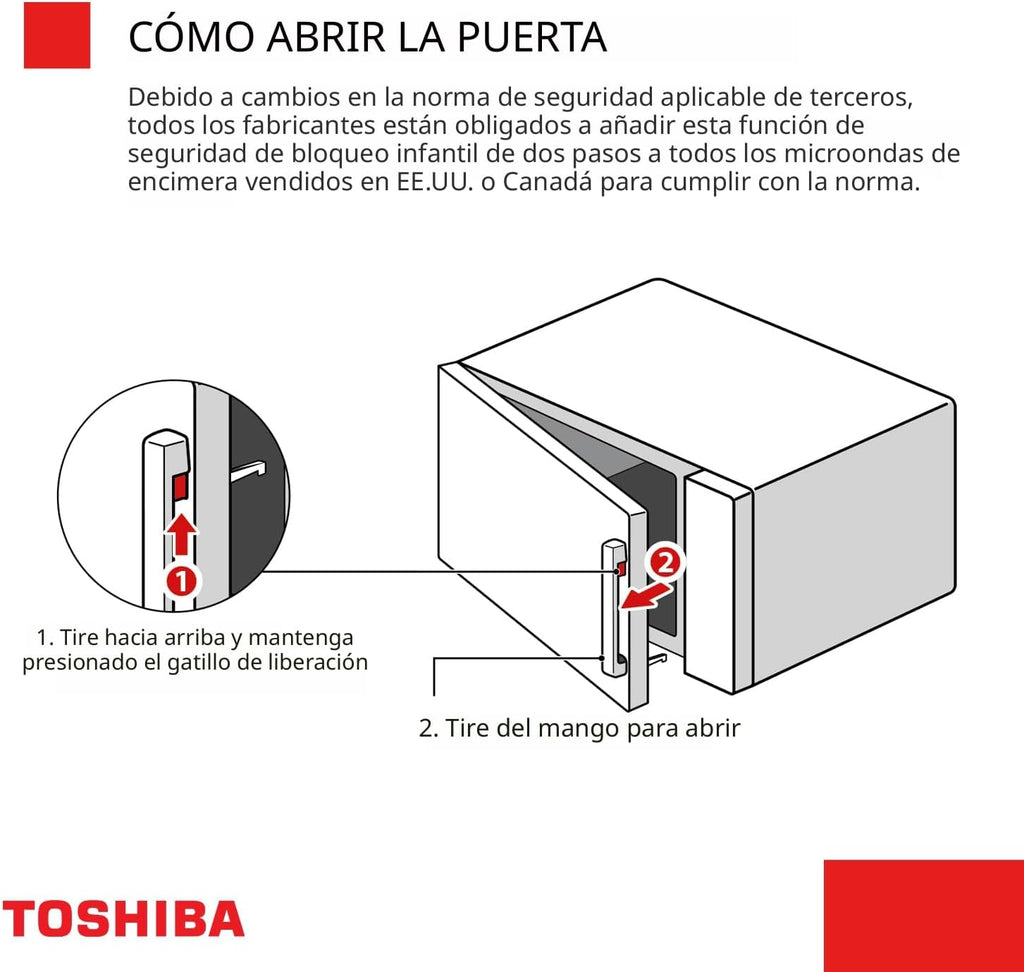 CÓMO ABRIR LA PUERTA

Debido a cambios en la norma de seguridad aplicable de terceros, todos los fabricantes están obligados a añadir esta función de seguridad de bloqueo infantil de dos pasos a todos los microondas de encimera vendidos en EE.UU. o Canadá para cumplir con la norma.

1

2

1. Tire hacia arriba y mantenga presionado el gatillo de liberación

2. Tire del mango para abrir

TOSHIBA